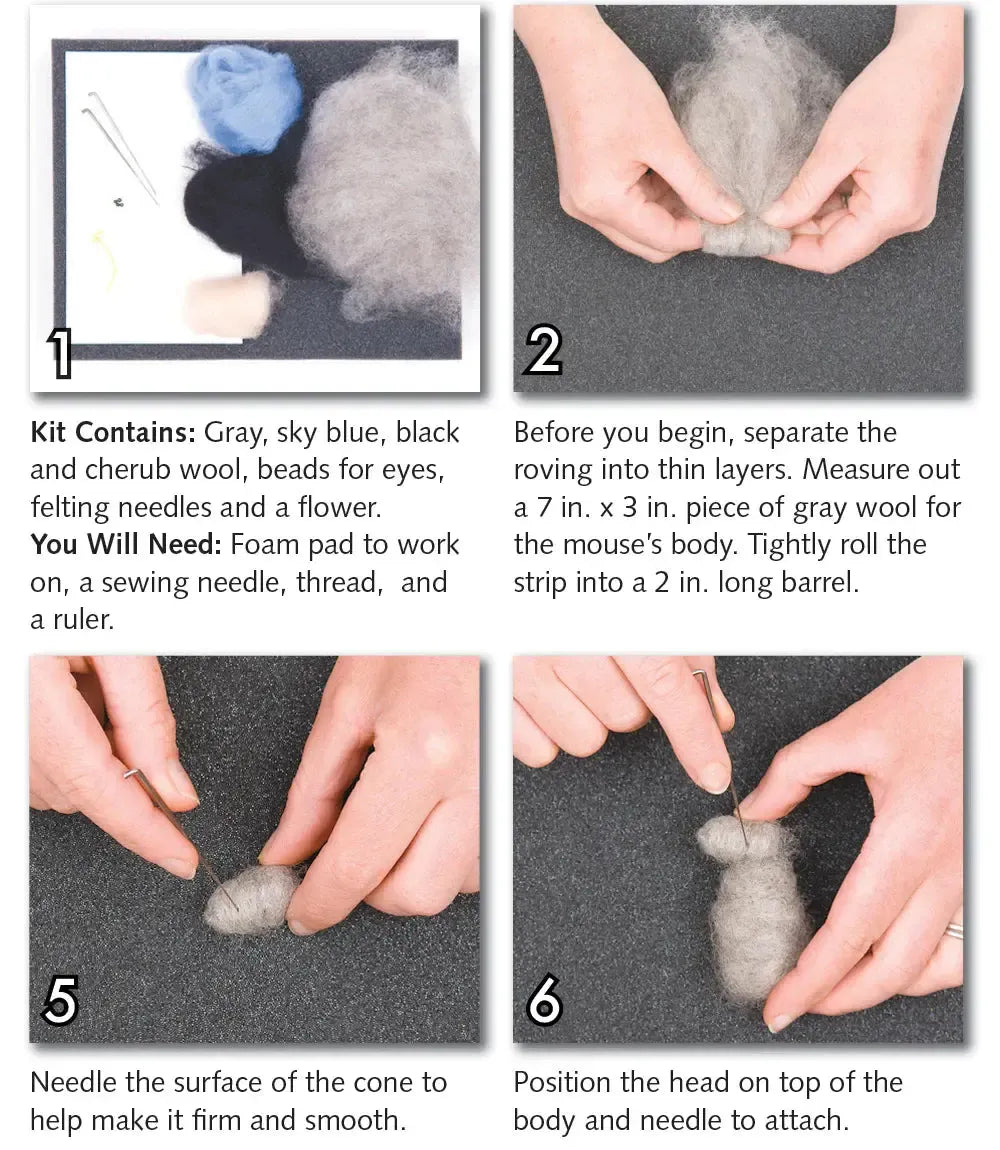 1

Kit Contains: Gray, sky blue, black and cherub wool, beads for eyes, felting needles and a flower.
You Will Need: Foam pad to work on, a sewing needle, thread, and a ruler.

2

Before you begin, separate the roving into thin layers. Measure out a 7 in. x 3 in. piece of gray wool for the mouse's body. Tightly roll the strip into a 2 in. long barrel.

5

Needle the surface of the cone to help make it firm and smooth.

6

Position the head on top of the body and needle to attach.